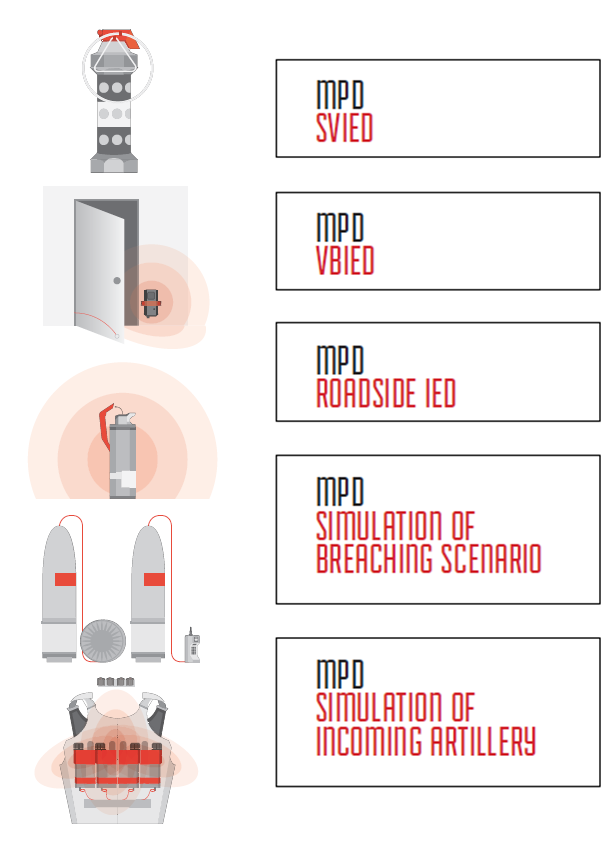 MPD
SVIED

MPD
VBIED

MPD
ROADSIDE IED

MPD
SIMULATION OF
BREACHING SCENARIO

MPD
SIMULATION OF
INCOMING ARTILLERY